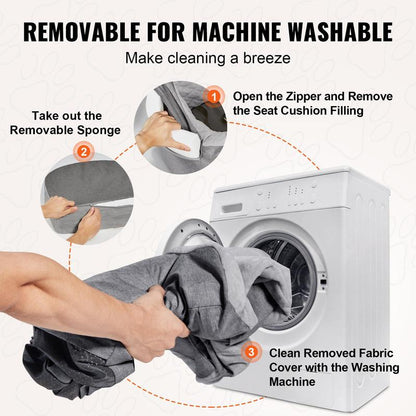 REMOVABLE FOR MACHINE WASHABLE

Make cleaning a breeze

1 Open the Zipper and Remove the Seat Cushion Filling

Take out the Removable Sponge

2

3 Clean Removed Fabric Cover with the Washing Machine